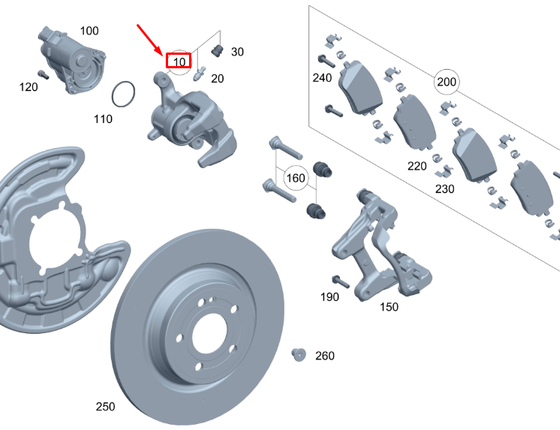 100
10
30
20
120
110
240
200
220
230
160
190
150
260
250